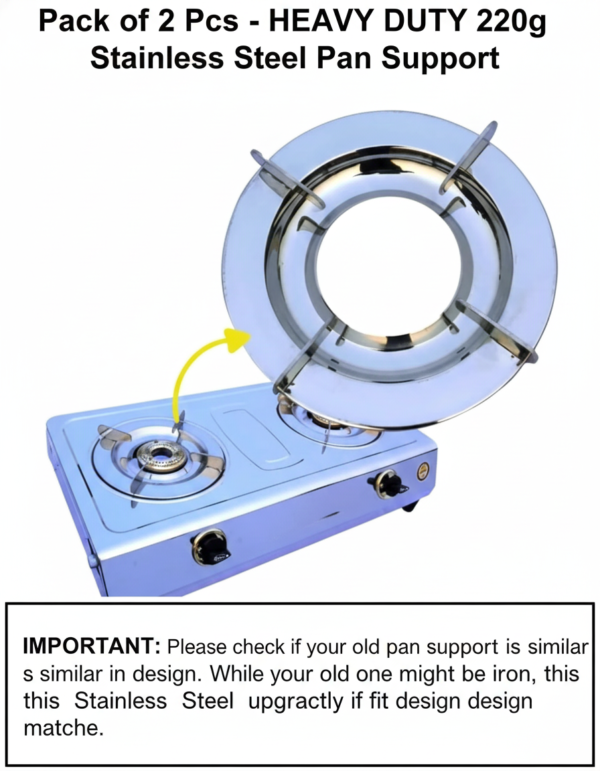 Pack of 2 Pcs - HEAVY DUTY 220g Stainless Steel Pan Support

IMPORTANT: Please check if your old pan support is similar s similar in design. While your old one might be iron, this this Stainless Steel upgractly if fit design design matche.